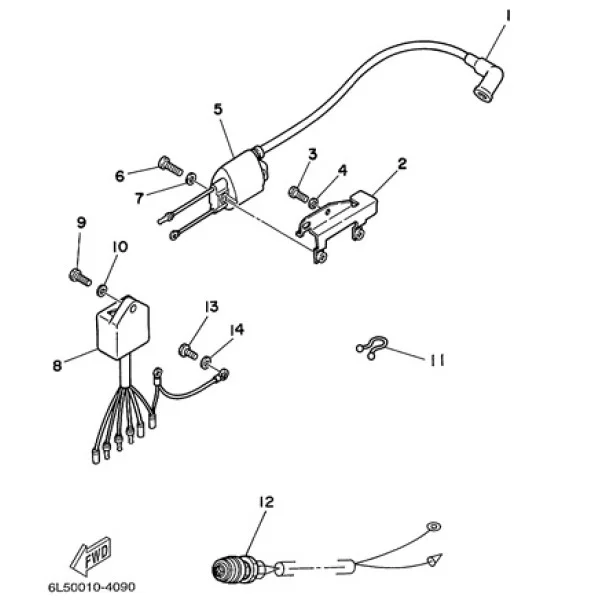 1
5
3
4
2
6
7
9
10
13
14
11
8
12
FWD
6L50010-4090